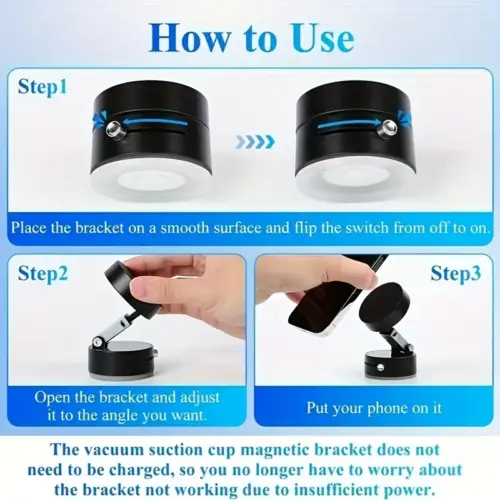 How to Use

Step1

Place the bracket on a smooth surface and flip the switch from off to on.

Step2

Open the bracket and adjust it to the angle you want.

Step3

Put your phone on it

The vacuum suction cup magnetic bracket does not need to be charged, so you no longer have to worry about the bracket not working due to insufficient power.